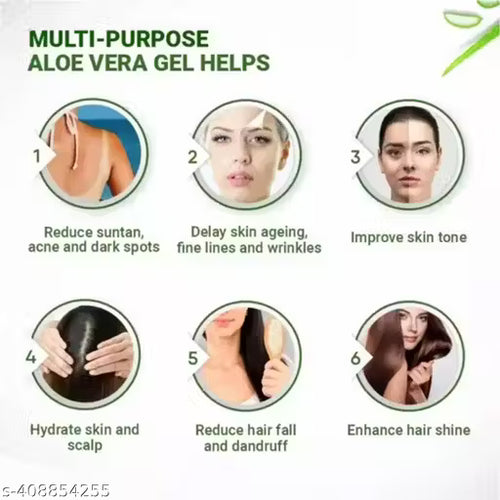 MULTI-PURPOSE
ALOE VERA GEL HELPS

1
Reduce suntan, acne and dark spots

2
Delay skin ageing, fine lines and wrinkles

3
Improve skin tone

4
Hydrate skin and scalp

5
Reduce hair fall and dandruff

6
Enhance hair shine

s-408854255